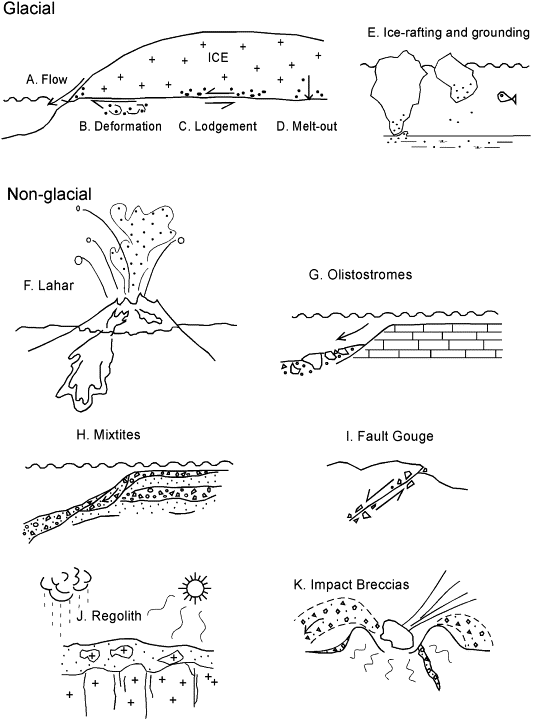 Glacial

ICE

A. Flow

B. Deformation

C. Lodgement

D. Melt-out

E. Ice-rafting and grounding

Non-glacial

F. Lahar

G. Olistostromes

H. Mixtites

I. Fault Gouge

J. Regolith

K. Impact Breccias